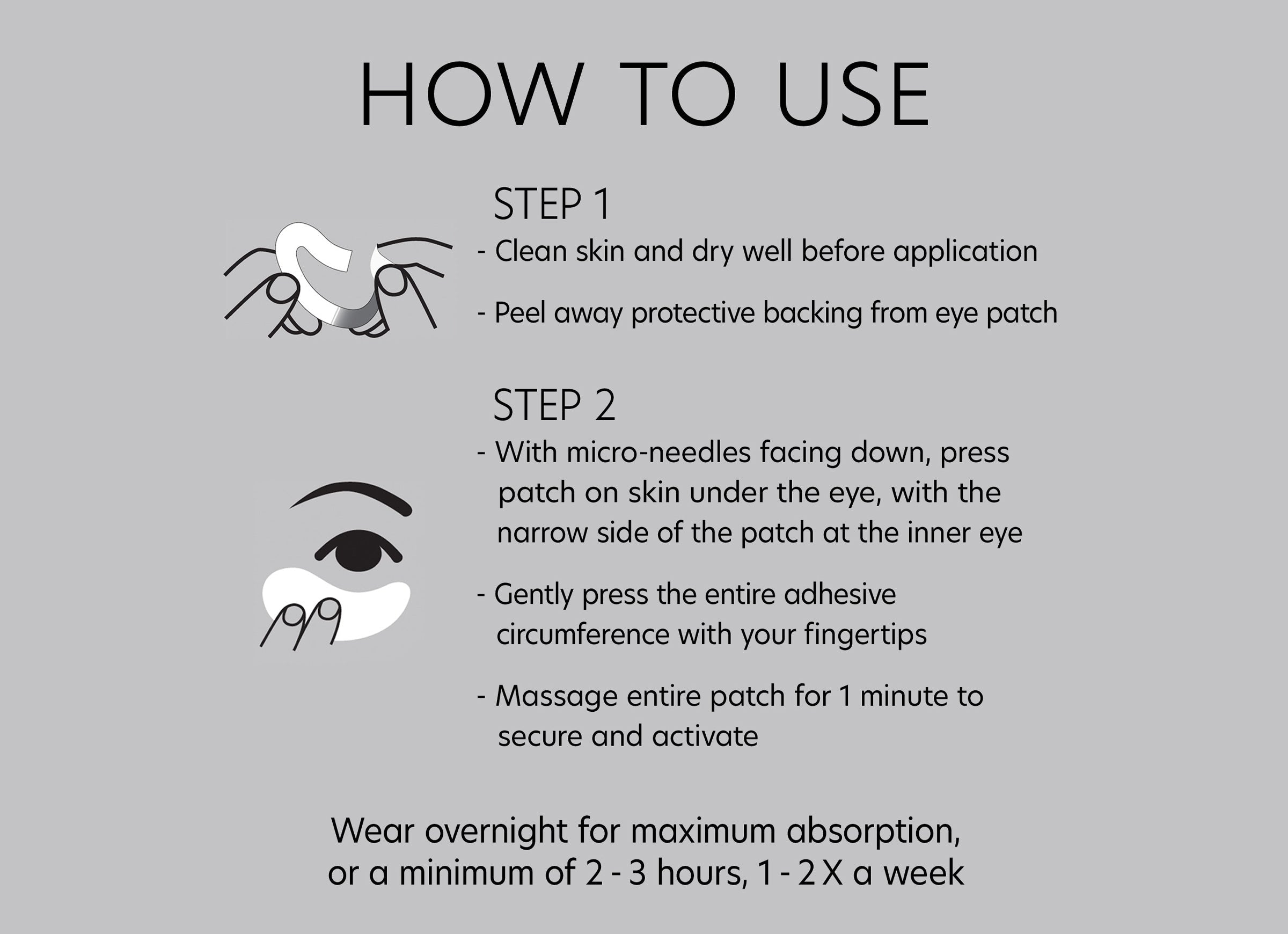 HOW TO USE

STEP 1

- Clean skin and dry well before application

- Peel away protective backing from eye patch

STEP 2

- With micro-needles facing down, press patch on skin under the eye, with the narrow side of the patch at the inner eye

- Gently press the entire adhesive circumference with your fingertips

- Massage entire patch for 1 minute to secure and activate

Wear overnight for maximum absorption, or a minimum of 2 - 3 hours, 1 - 2 X a week